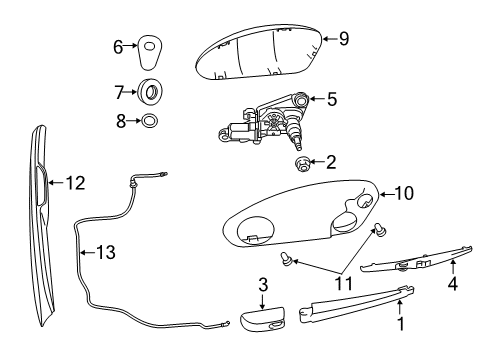 6
9
7
5
8
2
12
10
13
11
3
4
1