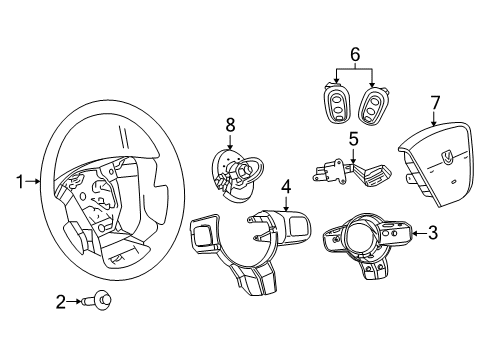 6
7
8
5
1
4
3
2