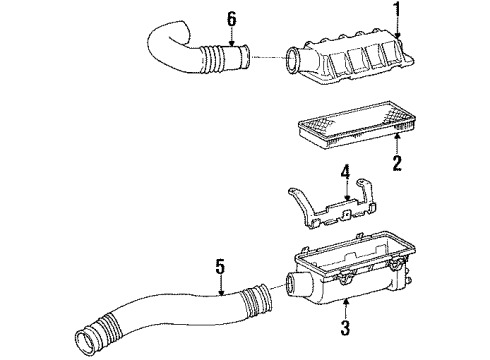 6
1
2
4
5
3