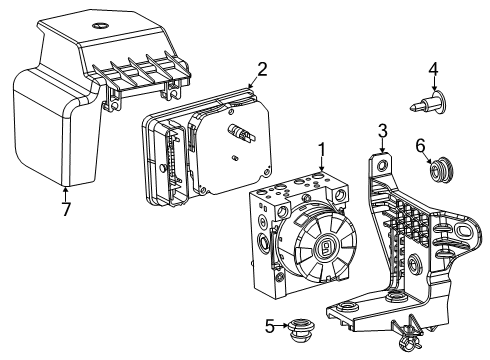 2
4
3
6
1
7
5