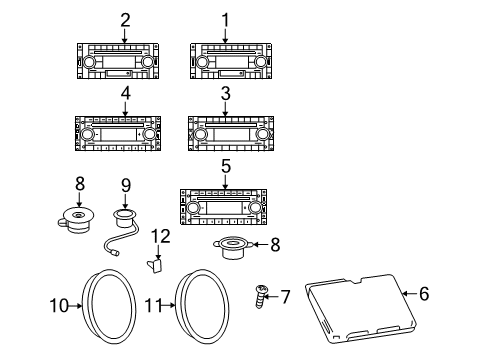 2
1
4
3
5
8
9
12
8
10
11
7
6