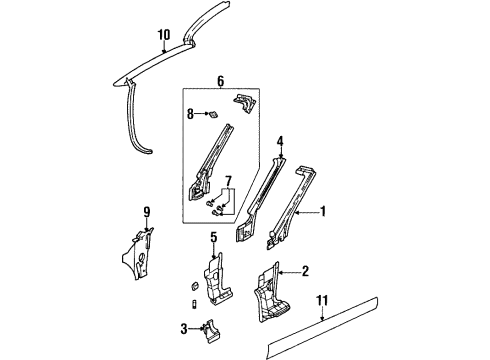 10
6
8
4
7
1
9
5
2
11
3