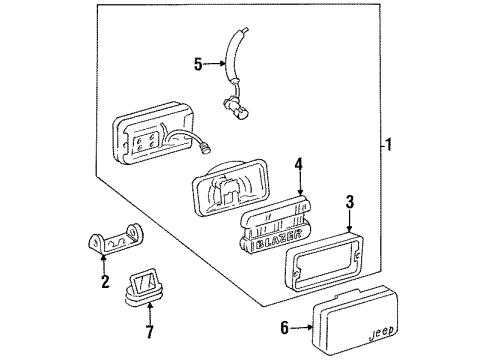 5
1
4
3
BLAZER
2
7
6
Jeep