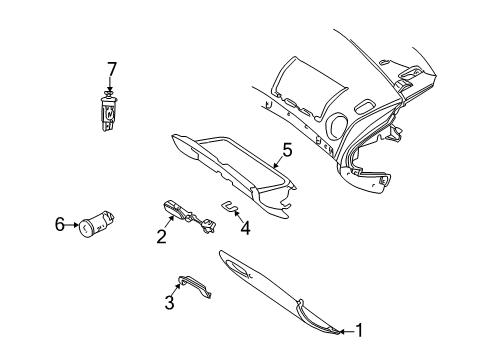 7
5
6
2
4
3
1