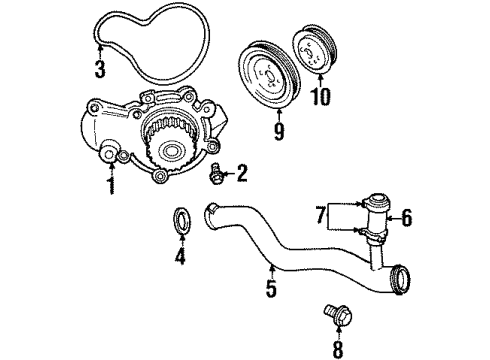 3
10
9
1
2
7
6
4
5
8