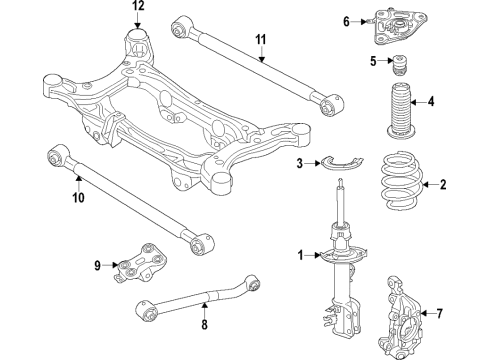 12
11
6
5
4
3
2
10
1
9
8
7