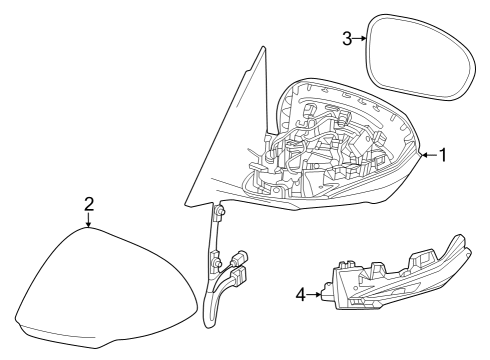 3
1
2
4