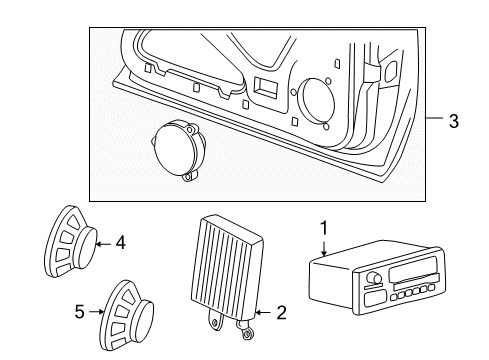 3
4
1
5
2