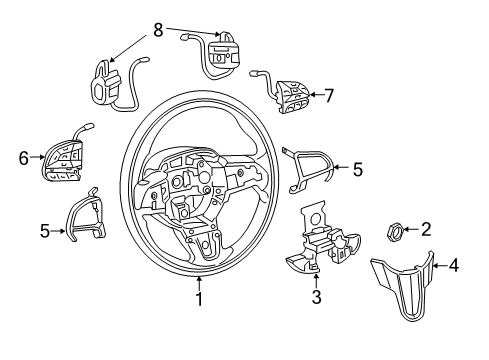 8
7
6
5
5
2
4
3
1