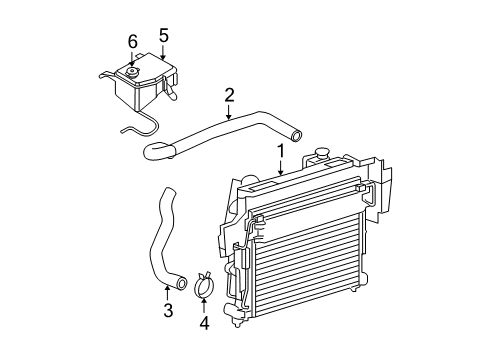 6
5
2
1
3
4