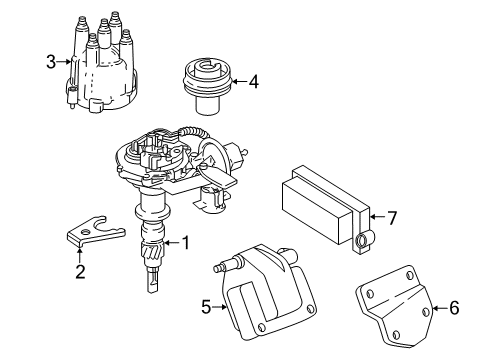 3
4
7
1
2
5
6