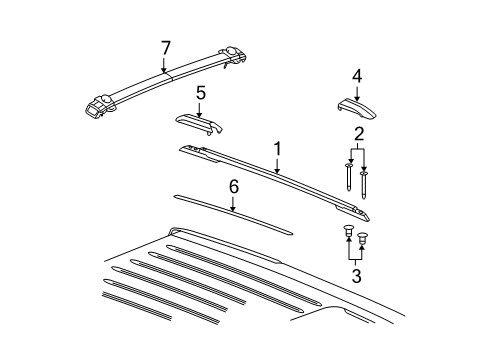 7
5
4
2
1
6
3