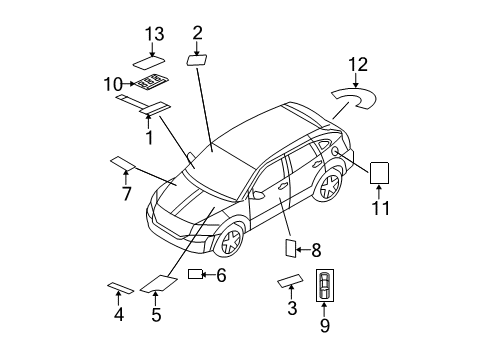 13
2
12
10
1
7
11
8
6
4
5
3
9