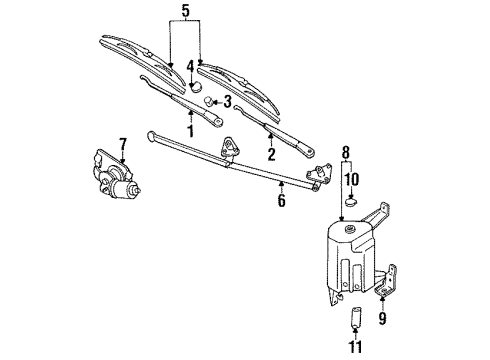 5
4
3
1
2
7
6
8
10
9
11