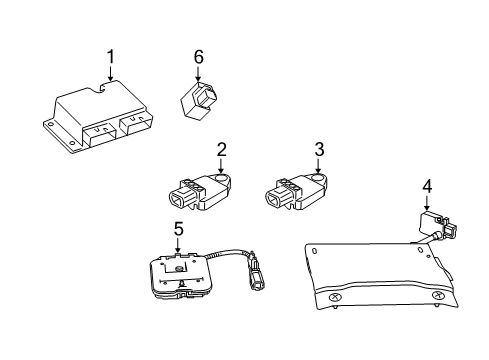 1
6
2
3
4
5