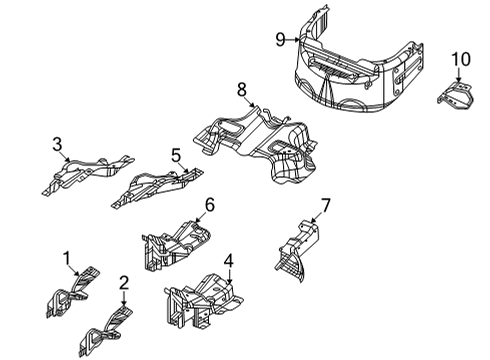 9
10
8
3
5
6
7
1
4
2