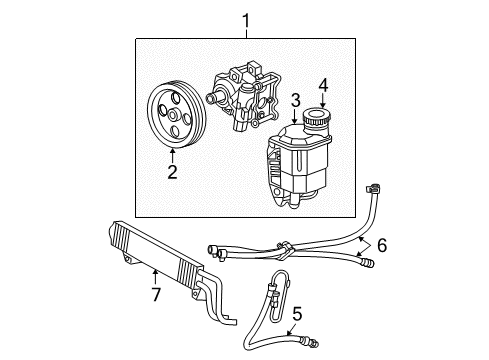 1
4
3
2
6
7
5