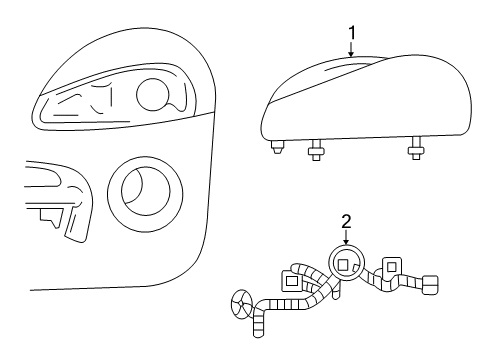 1

2