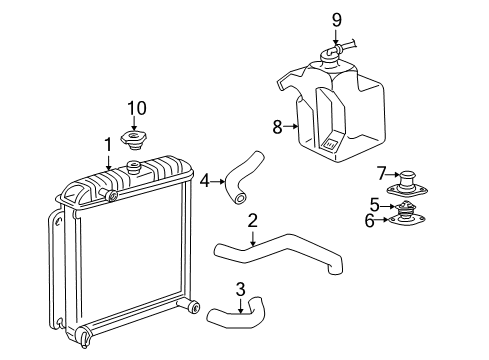 9
10
8
1
4
7
5
6
2
3