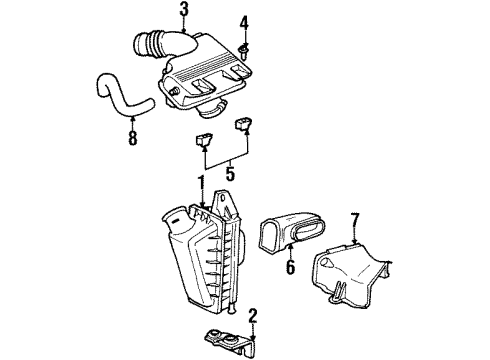 3
4
8
5
1
7
6
2