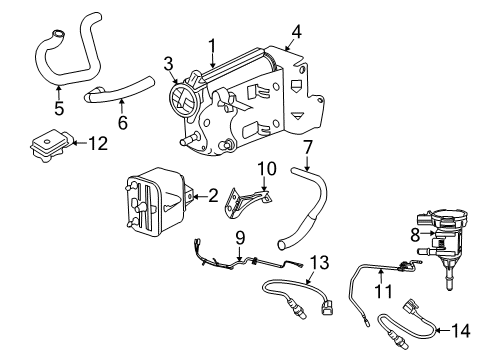 1
4
3
5
6
12
7
10
2
9
8
13
11
14