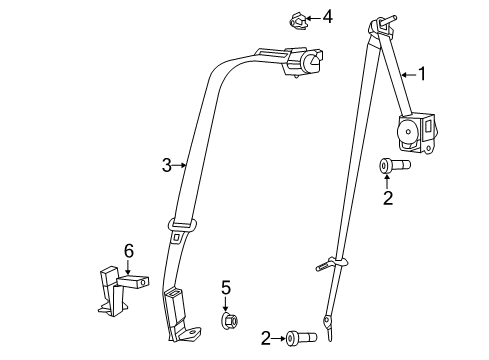 4
1
3
2
6
5
2