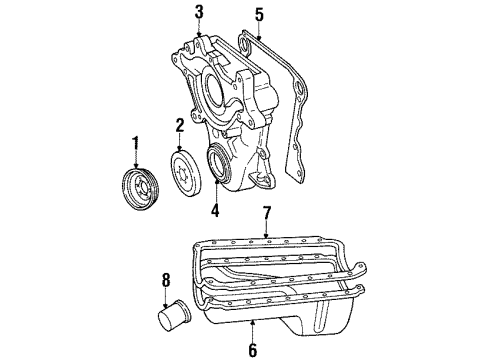 3
5
2
1
4
7
8
6