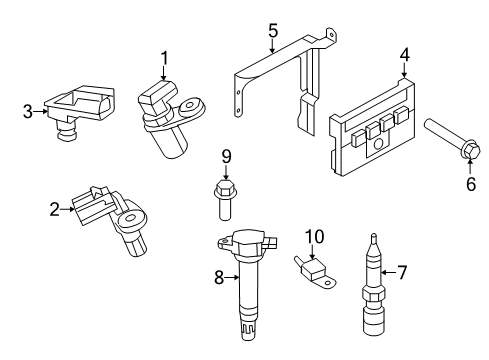 5
1
4
3
9
6
2
10
8
7