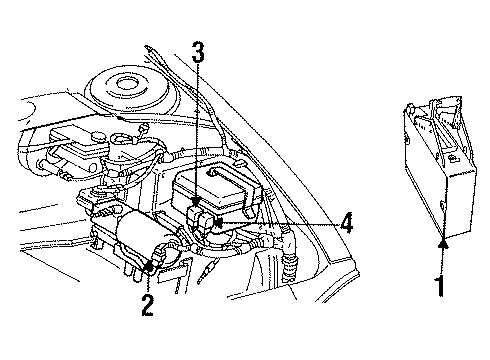 3
4
2
1