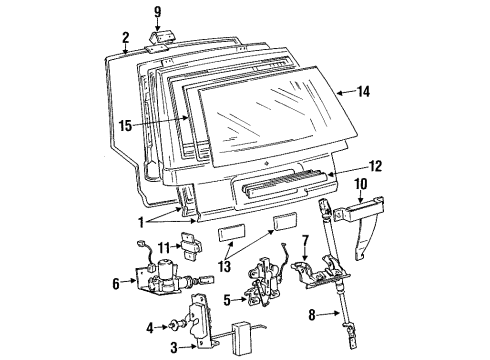 9
2
14
15
12
10
1
11
13
7
6
5
8
4
3