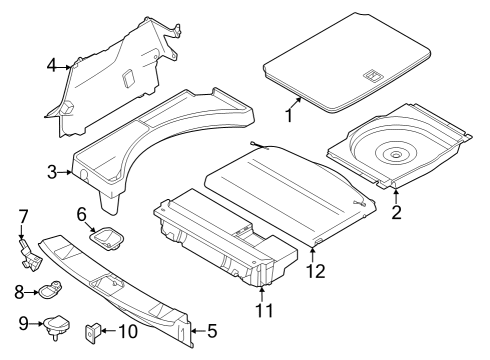 4
1
3
2
7
6
12
8
11
9
10
5