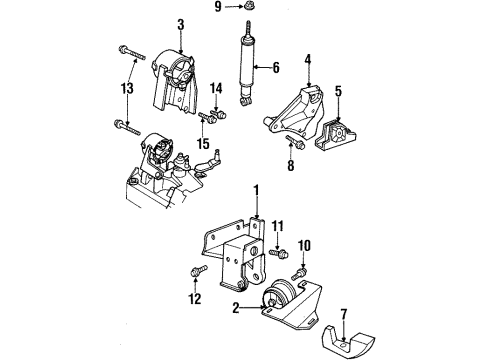 9
3
6
4
5
13
14
15
8
1
11
10
12
2
7