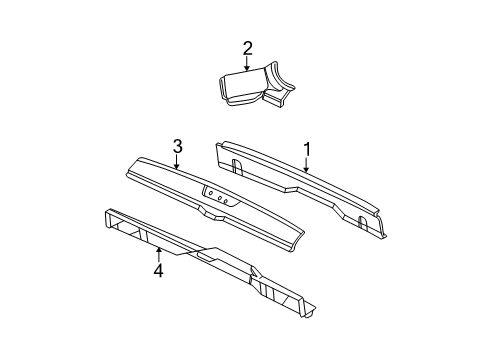 2
3
1
4