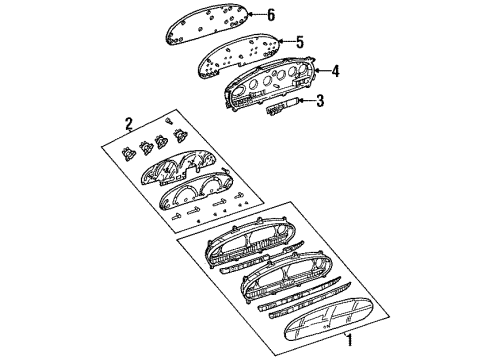 6
5
4
3
2
1