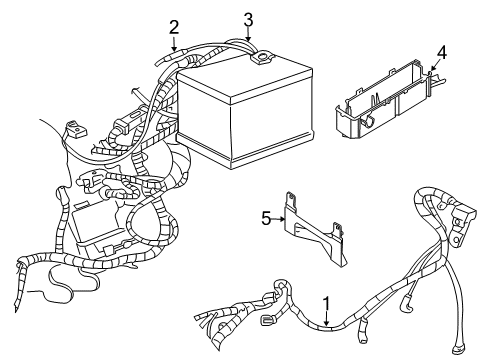 2
3
4
5
1