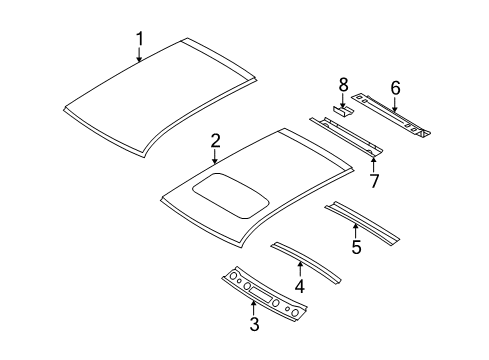 1
8
6
2
7
5
4
3