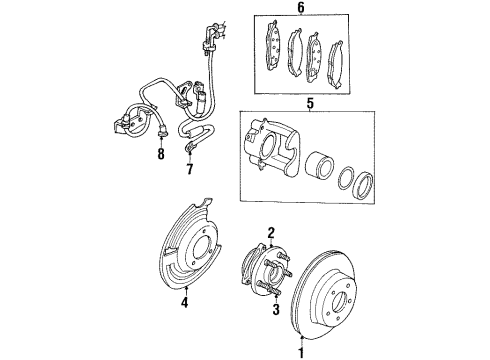 6
5
8
7
2
4
3
1