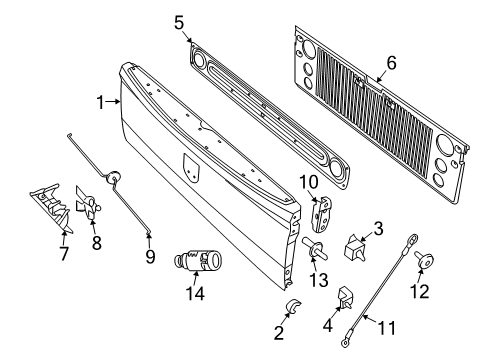 5
6
1
10
3
7
8
9
13
12
14
2
4
11