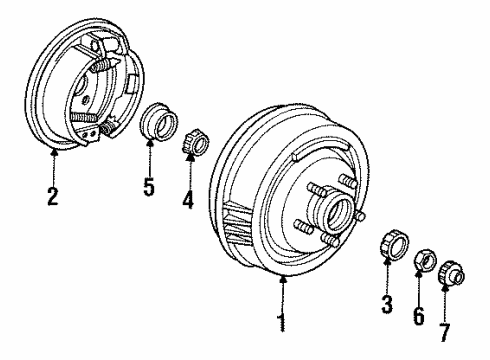 2
5
4
1
3
6
7