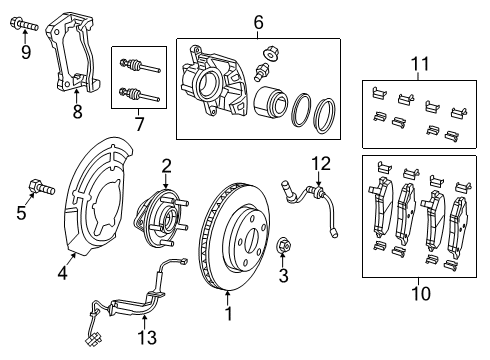 9
8
7
6
11
5
4
2
12
3
1
13
10