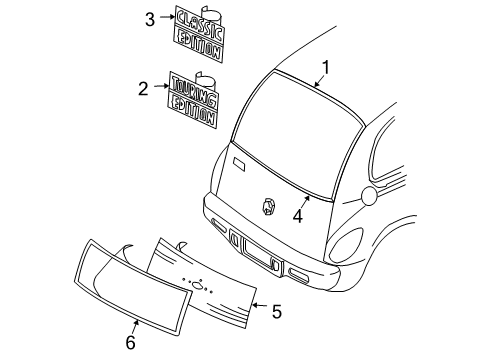 3
CLASSIC
EDITION
2
TOURING
EDITION
1
4
5
6