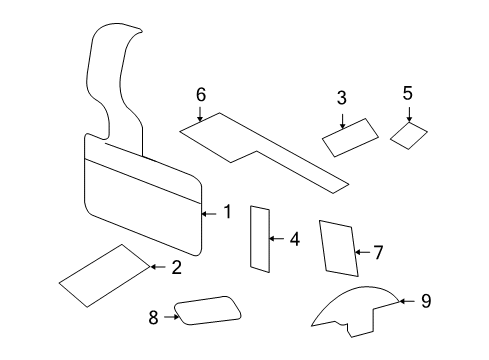 6
3
5
1
4
7
2
8
9