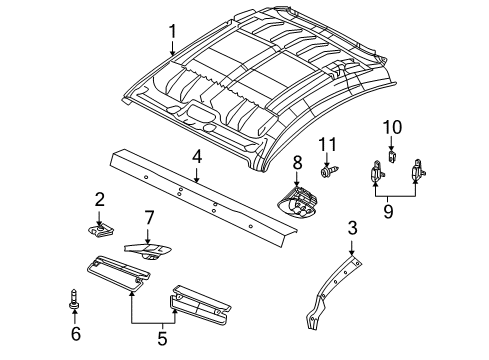 1
10
11
4
8
9
2
7
3
6
5