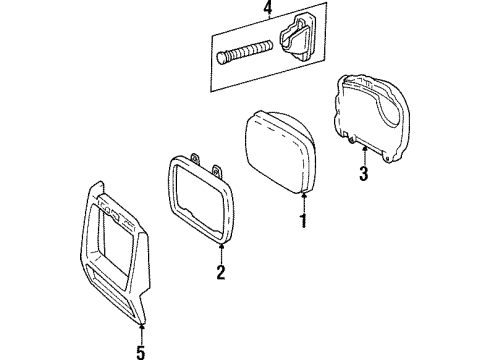 4
3
1
2
5