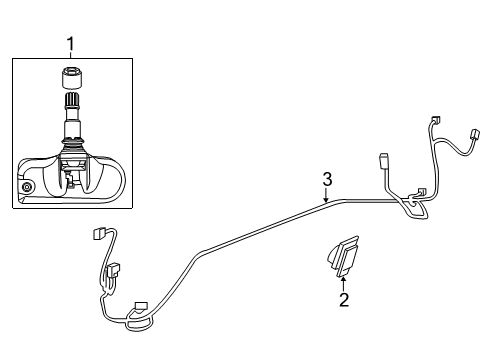 1
3
2