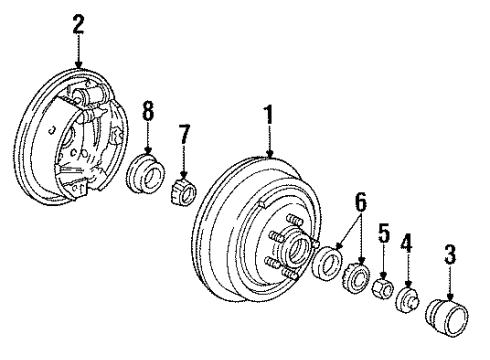 2
8
7
1
6
5
4
3