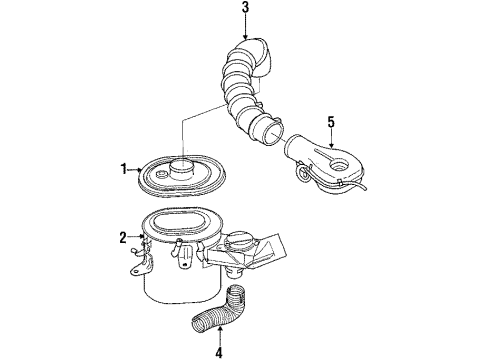 3
5
1
2
4