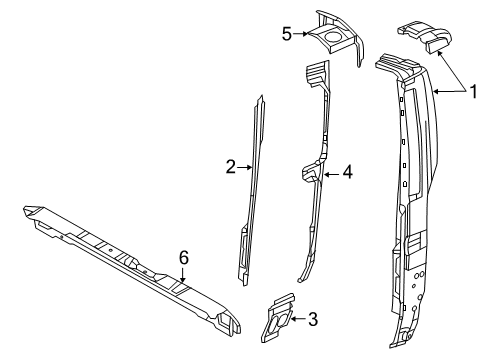 5
1
2
4
6
3