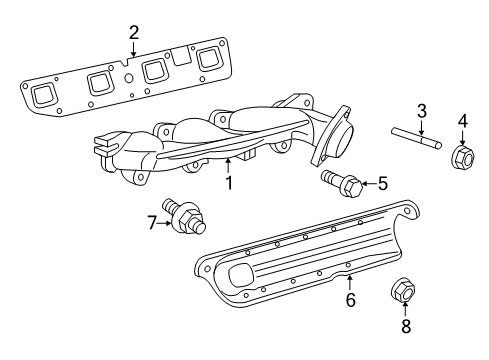 2
3
4
1
5
7
6
8