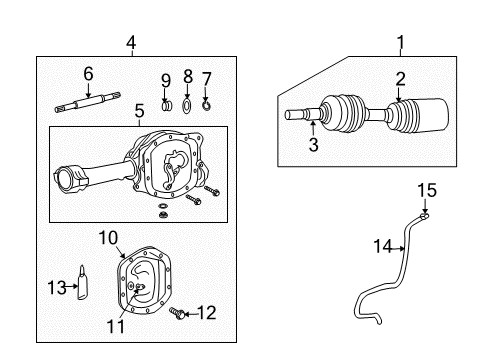 4
6
9
8
7
5
10
13
11
12
1
2
3
15
14